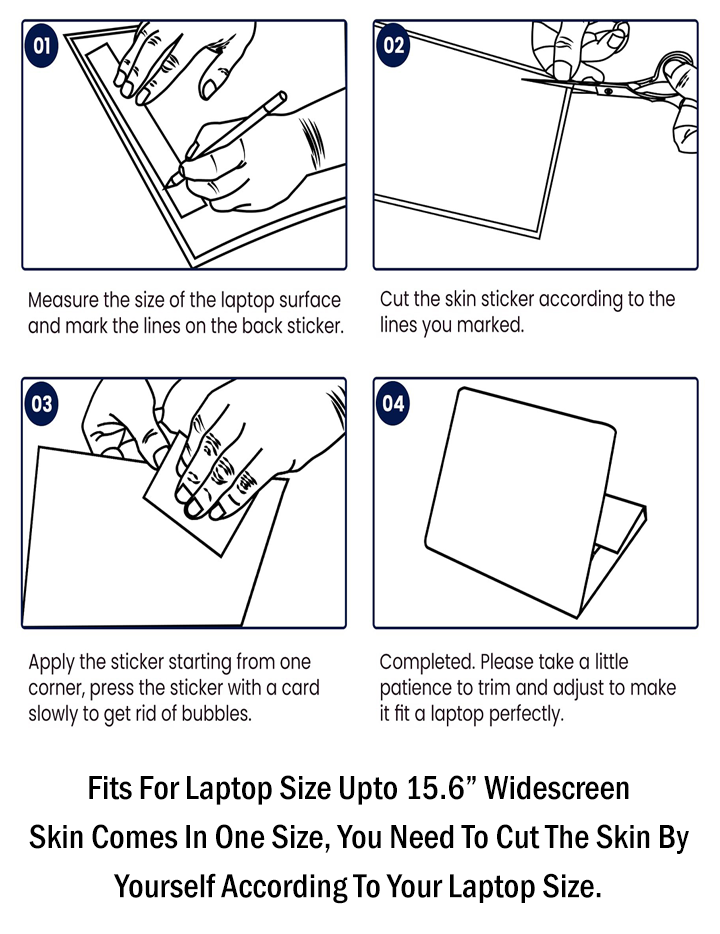 01

Measure the size of the laptop surface and mark the lines on the back sticker.

02

Cut the skin sticker according to the lines you marked.

03

Apply the sticker starting from one corner, press the sticker with a card slowly to get rid of bubbles.

04

Completed. Please take a little patience to trim and adjust to make it fit a laptop perfectly.

Fits For Laptop Size Upto 15.6” Widescreen
Skin Comes In One Size, You Need To Cut The Skin By Yourself According To Your Laptop Size.